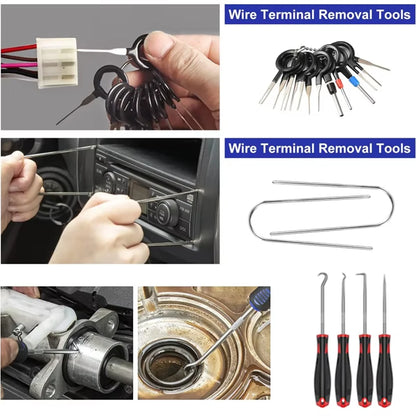 Wire Terminal Removal Tools

Wire Terminal Removal Tools